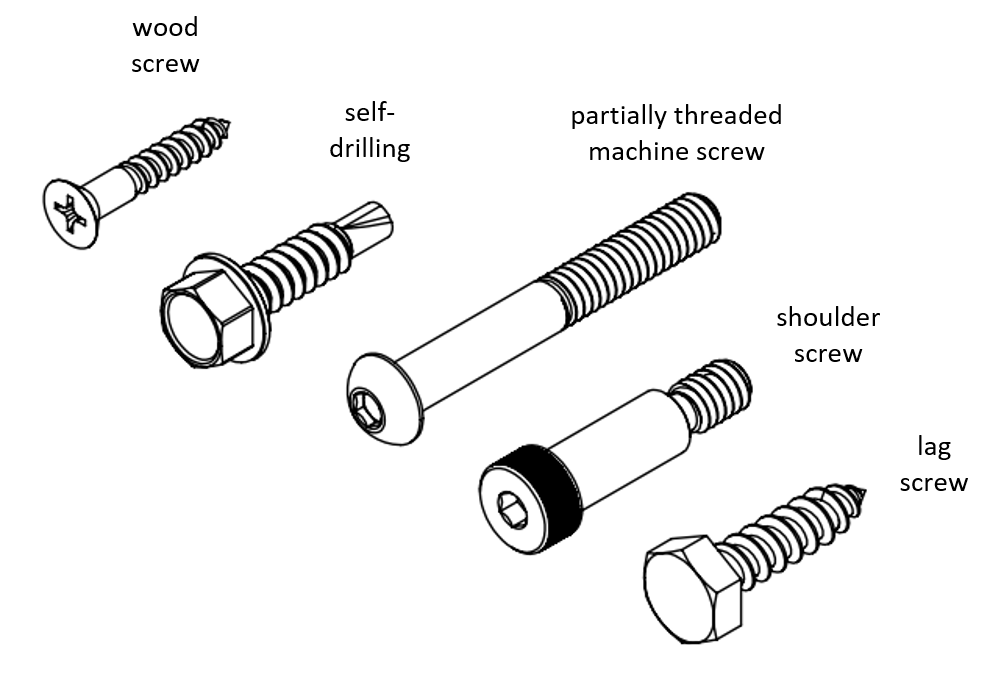 wood screw

self-drilling

partially threaded machine screw

shoulder screw

lag screw