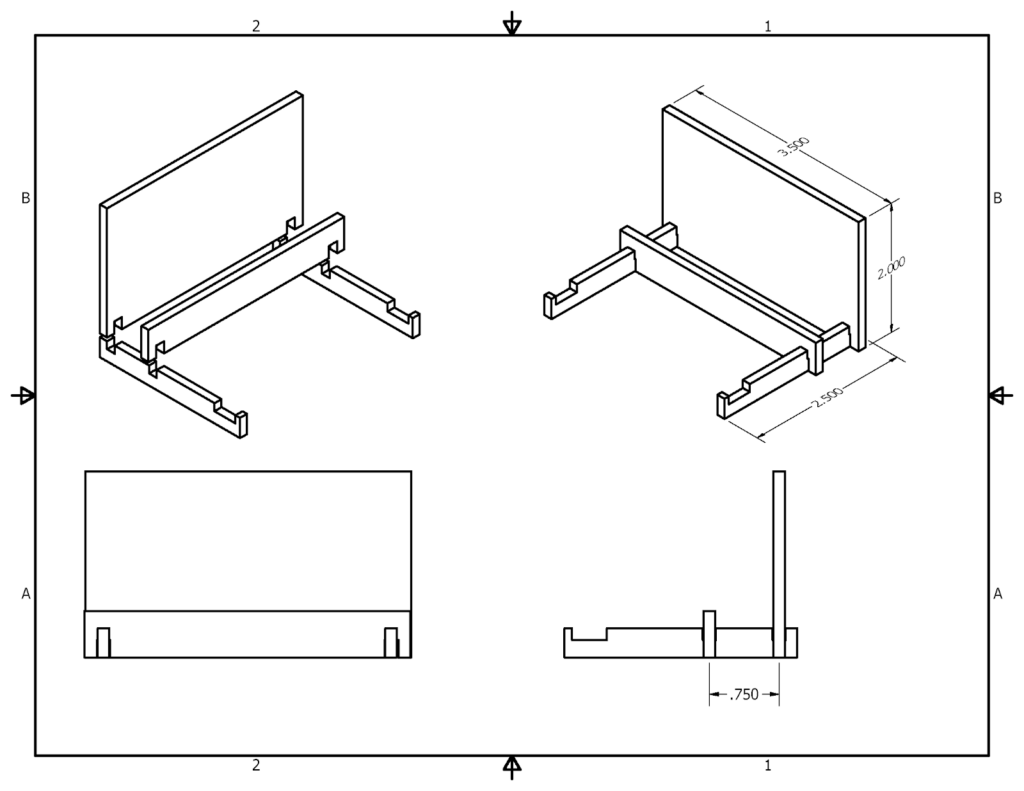 2
1
B
B
3.500
2.000
2.500
A
A
.750
2
1